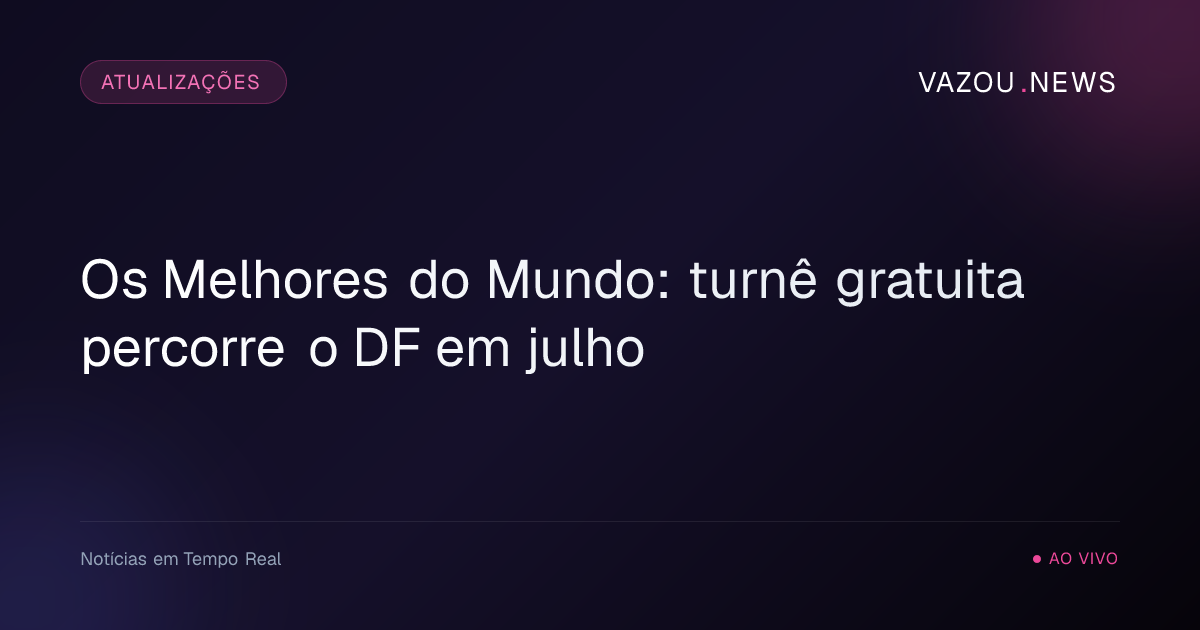 ATUALIZAÇÕES

VAZOU.NEWS

Os Melhores do Mundo: turnê gratuita percorre o DF em julho

Notícias em Tempo Real

AO VIVO