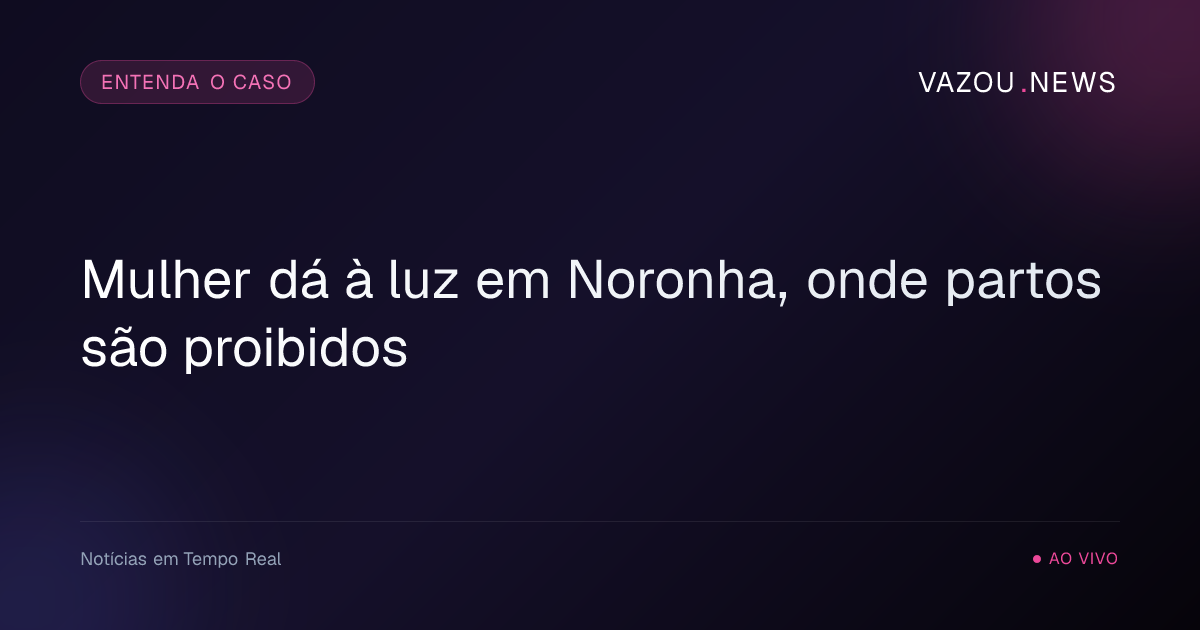 ENTENDA O CASO

VAZOU.NEWS

Mulher dá à luz em Noronha, onde partos são proibidos

Notícias em Tempo Real

AO VIVO