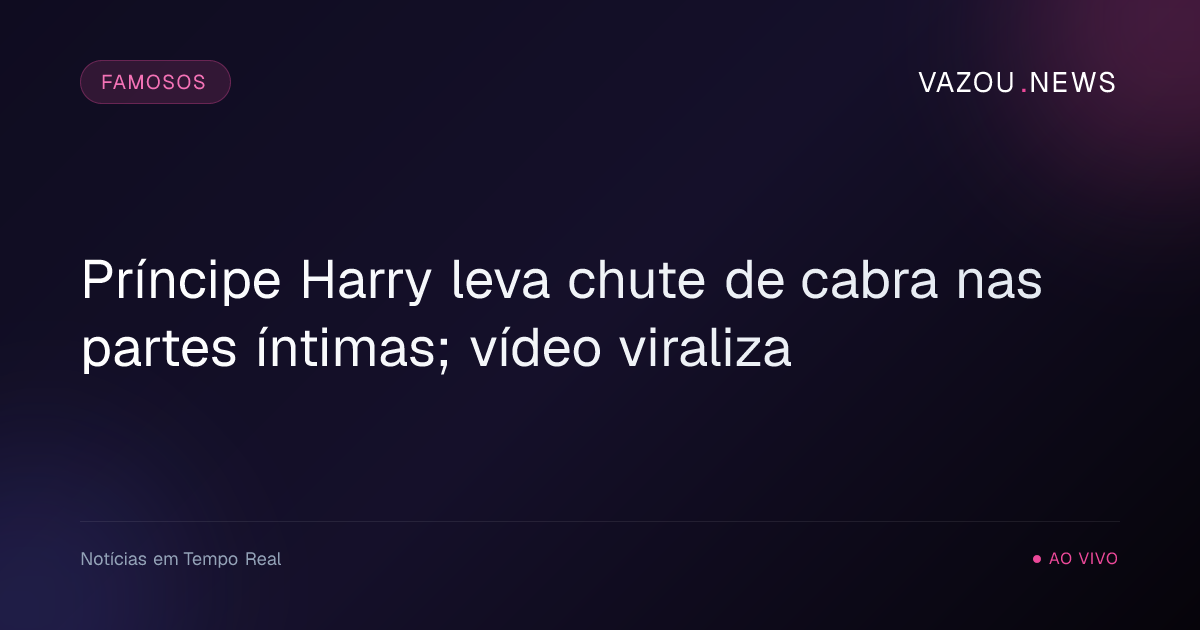 FAMOSOS

VAZOU.NEWS

Príncipe Harry leva chute de cabra nas partes íntimas; vídeo viraliza

Notícias em Tempo Real

AO VIVO