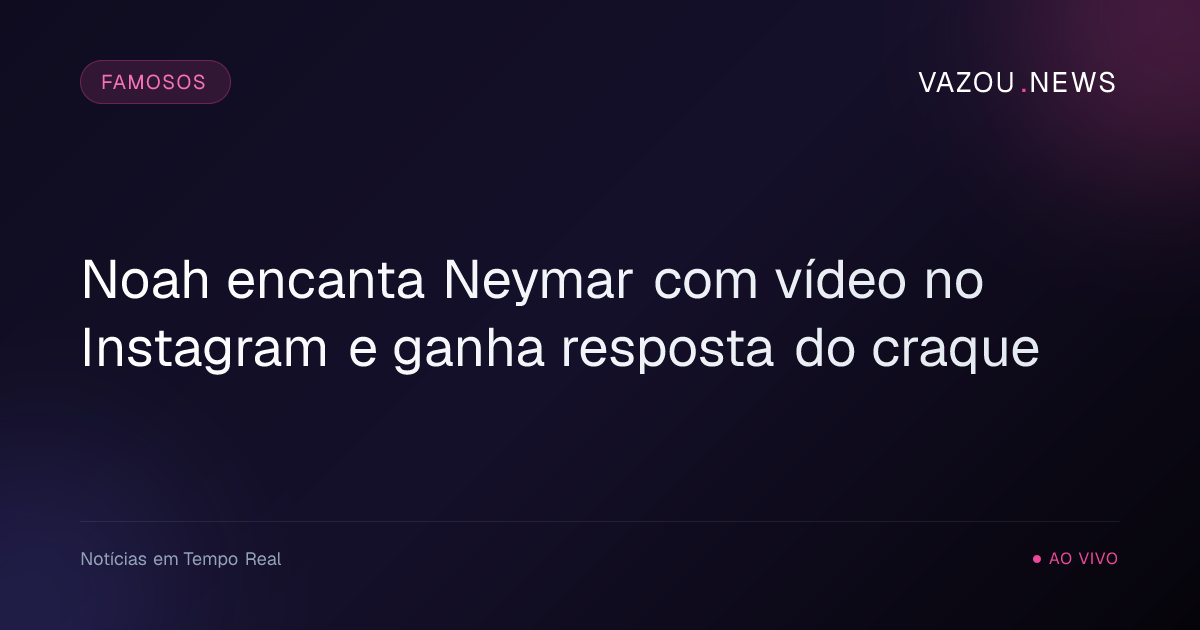 FAMOSOS

VAZOU.NEWS

Noah encanta Neymar com vídeo no Instagram e ganha resposta do craque

Notícias em Tempo Real

AO VIVO